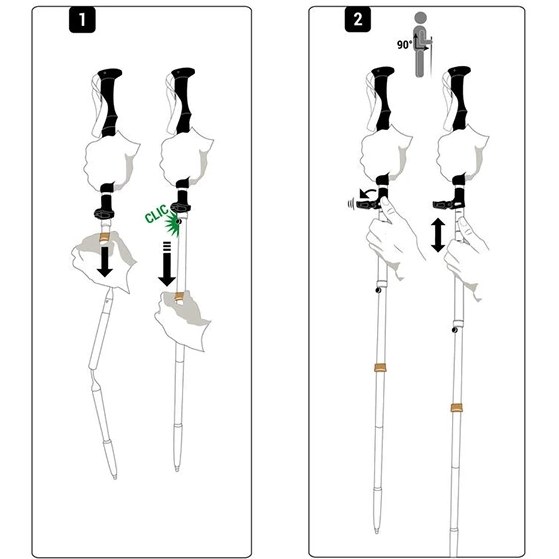 1

CLIC

2

90°